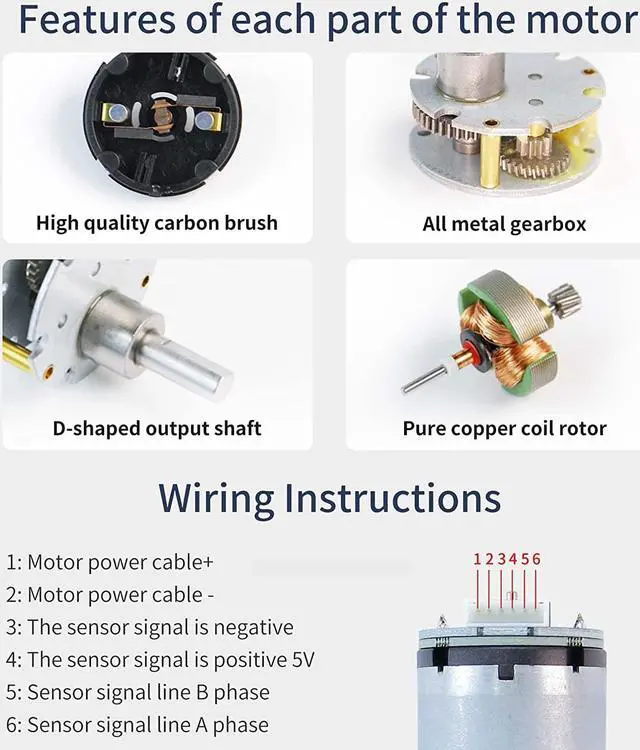 Features of each part of the motor

High quality carbon brush

All metal gearbox

D-shaped output shaft

Pure copper coil rotor

Wiring Instructions

1: Motor power cable+
2: Motor power cable -
3: The sensor signal is negative
4: The sensor signal is positive 5V
5: Sensor signal line B phase
6: Sensor signal line A phase

1 2 3 4 5 6