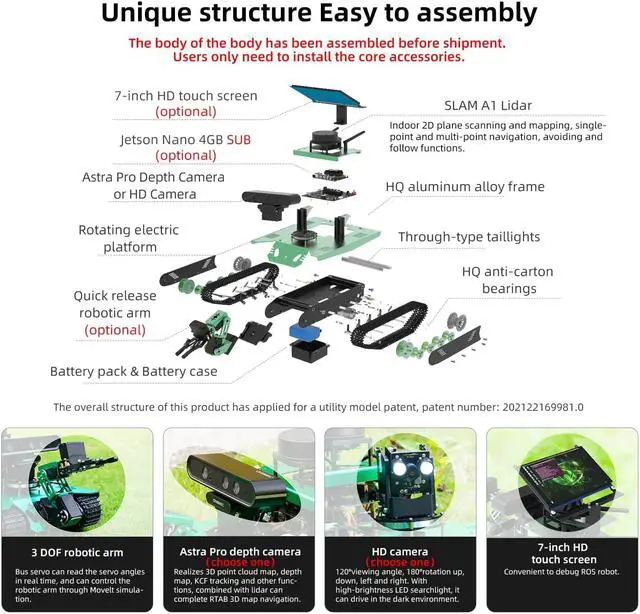 Unique structure Easy to assembly

The body of the body has been assembled before shipment.
Users only need to install the core accessories.

7-inch HD touch screen
(optional)

Jetson Nano 4GB SUB
(optional)

Astra Pro Depth Camera or HD Camera

Rotating electric platform

Quick release robotic arm
(optional)

Battery pack & Battery case

SLAM A1 Lidar

Indoor 2D plane scanning and mapping, single-point and multi-point navigation, avoiding and follow functions.

HQ aluminum alloy frame

Through-type taillights

HQ anti-carton bearings

The overall structure of this product has applied for a utility model patent, patent number: 202122169981.0

3 DOF robotic arm

Bus servo can read the servo angles in real time, and can control the robotic arm through MoveIt simulation.

Astra Pro depth camera
(choose one)

Realizes 3D point cloud map, depth map, KCF tracking and other functions, combined with lidar can complete RTAB 3D map navigation.

HD camera
(choose one)

120°viewing angle, 180°rotation up, down, left and right. With high-brightness LED searchlight, it can drive in the dark environment.

7-inch HD touch screen

Convenient to debug ROS robot.