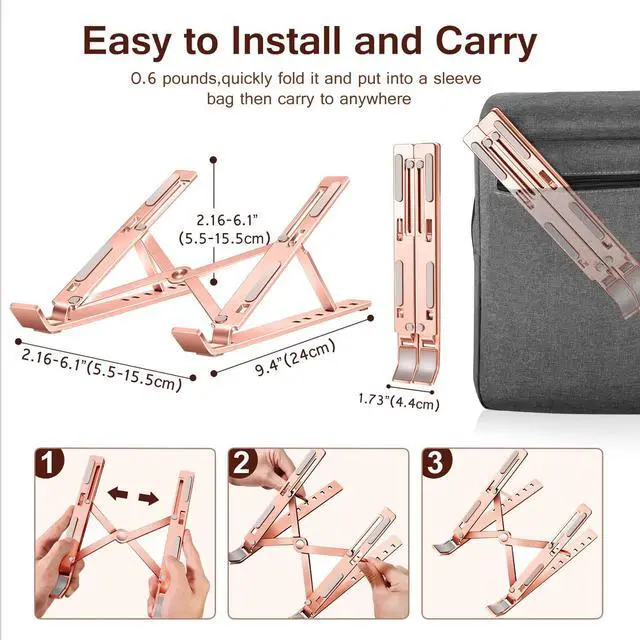 Easy to Install and Carry

0.6 pounds,quickly fold it and put into a sleeve bag then carry to anywhere

2.16-6.1"
(5.5-15.5cm)

2.16-6.1"(5.5-15.5cm)

9.4"(24cm)

1.73"(4.4cm)

1

2

3