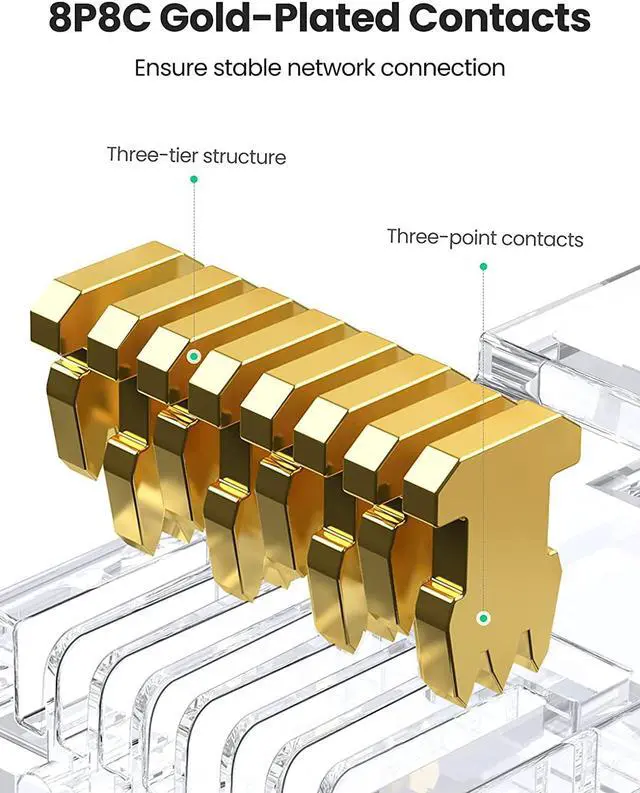 8P8C Gold-Plated Contacts

Ensure stable network connection

Three-tier structure

Three-point contacts