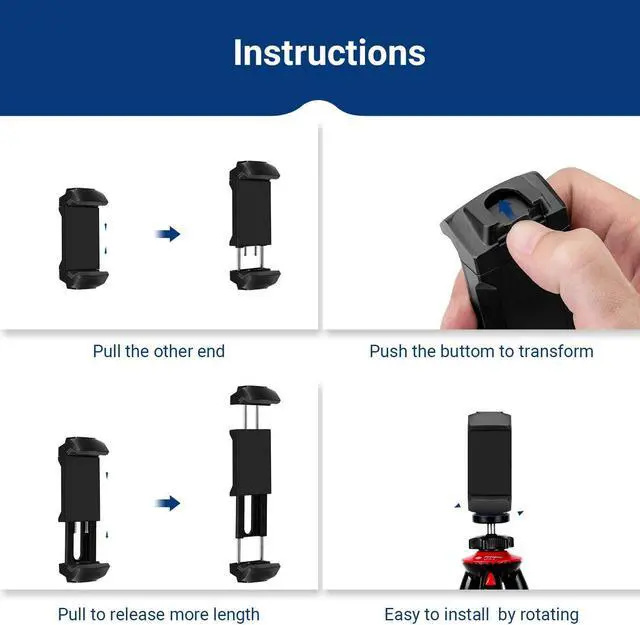 Instructions

Pull the other end

Push the buttom to transform

Pull to release more length

Easy to install by rotating