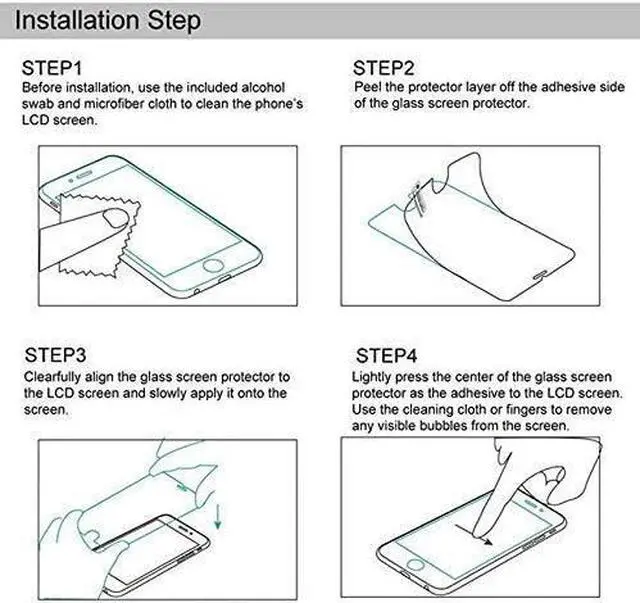 Installation Step

STEP1
Before installation, use the included alcohol swab and microfiber cloth to clean the phone's LCD screen.

STEP2
Peel the protector layer off the adhesive side of the glass screen protector.

STEP3
Clearfully align the glass screen protector to the LCD screen and slowly apply it onto the screen.

STEP4
Lightly press the center of the glass screen protector as the adhesive to the LCD screen. Use the cleaning cloth or fingers to remove any visible bubbles from the screen.