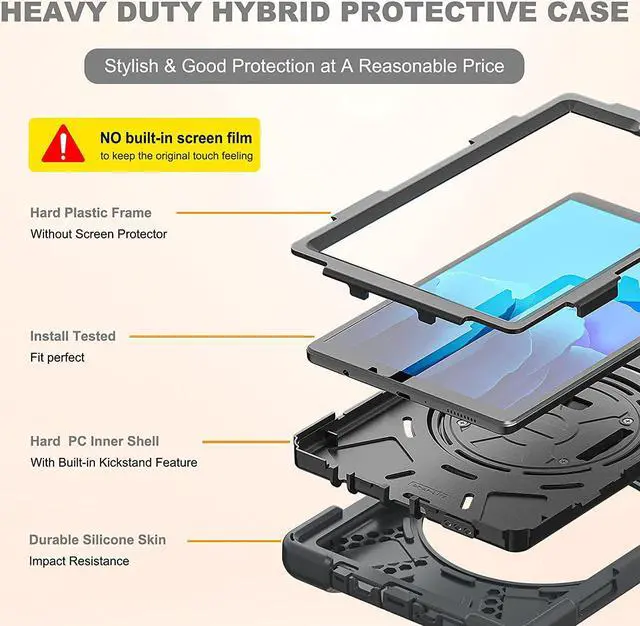 HEAVY DUTY HYBRID PROTECTIVE CASE

Stylish & Good Protection at A Reasonable Price

NO built-in screen film
to keep the original touch feeling

Hard Plastic Frame
Without Screen Protector

Install Tested
Fit perfect

Hard PC Inner Shell
With Built-in Kickstand Feature

Durable Silicone Skin
Impact Resistance