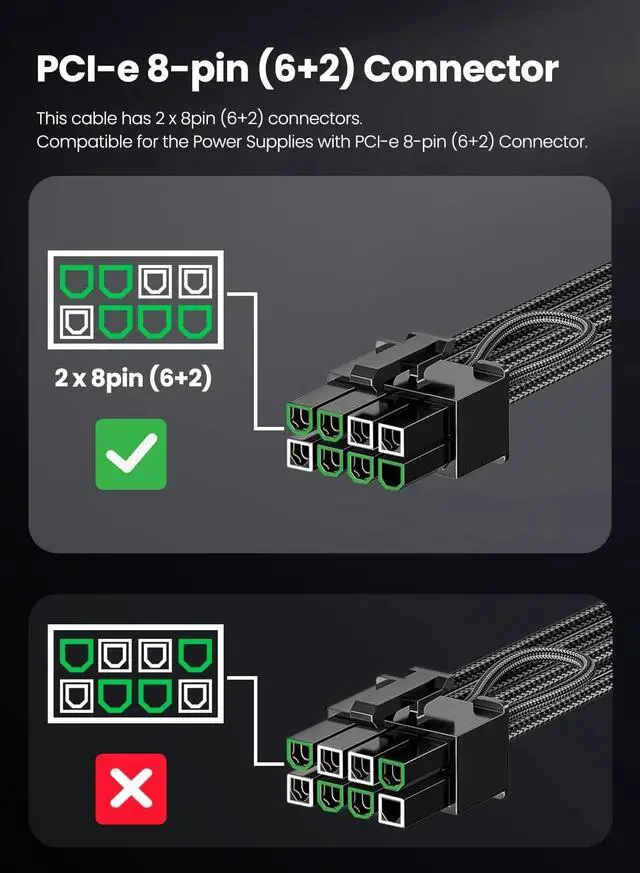 PCI-e 8-pin (6+2) Connector

This cable has 2 x 8pin (6+2) connectors.
Compatible for the Power Supplies with PCI-e 8-pin (6+2) Connector.

2 x 8pin (6+2)