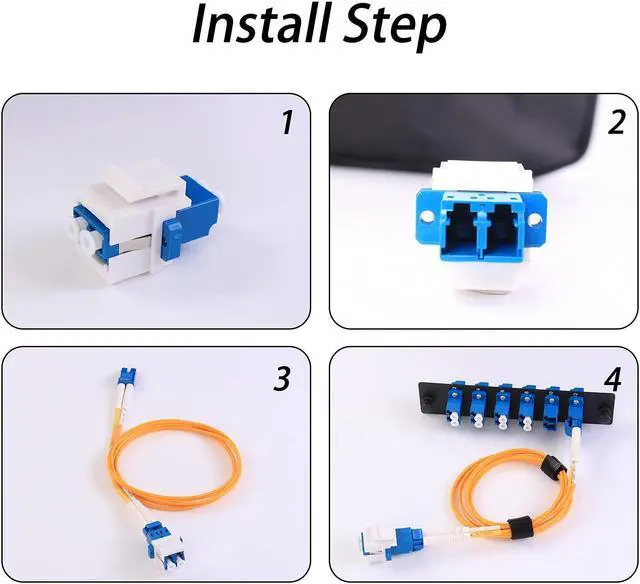 Install Step

1

2

3

4