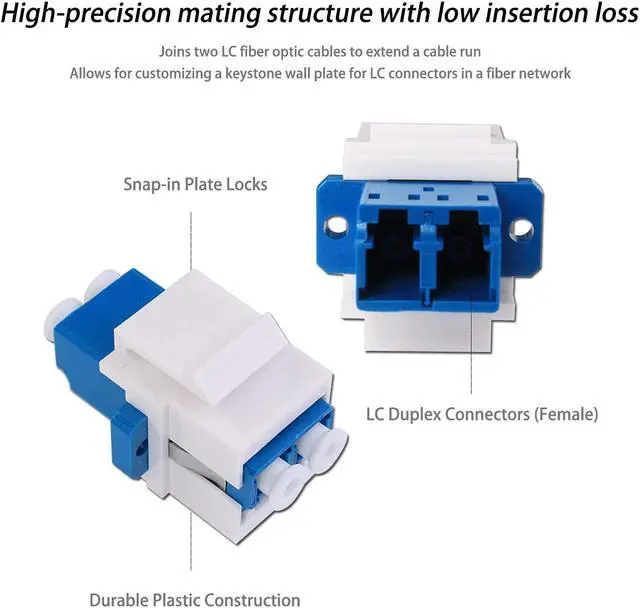 High-precision mating structure with low insertion loss

Joins two LC fiber optic cables to extend a cable run
Allows for customizing a keystone wall plate for LC connectors in a fiber network

Snap-in Plate Locks

LC Duplex Connectors (Female)

Durable Plastic Construction