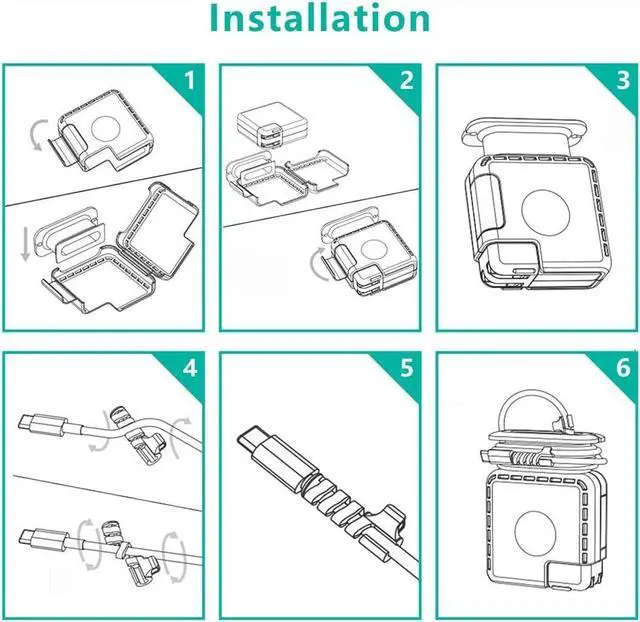 Installation

1

2

3

4

5

6