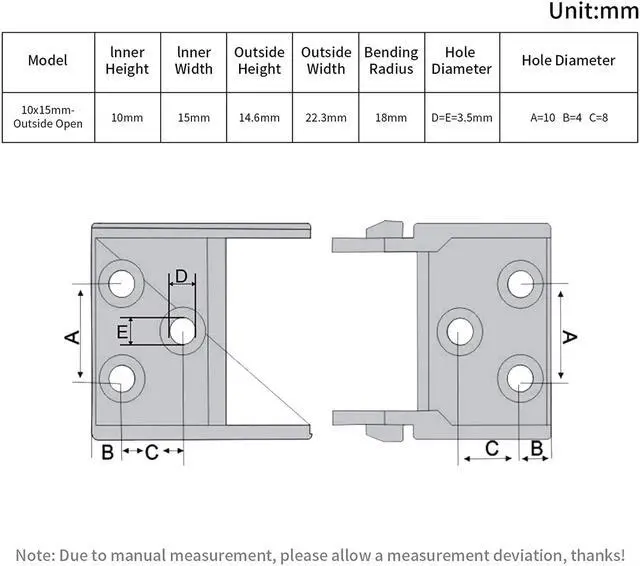 Unit:mm

| Model | lnner Height | lnner Width | Outside Height | Outside Width | Bending Radius | Hole Diameter | Hole Diameter |
|---|---|---|---|---|---|---|---|
| 10x15mm-Outside Open | 10mm | 15mm | 14.6mm | 22.3mm | 18mm | D=E=3.5mm | A=10 B=4 C=8 |

D
E
A
B
C

A
C
B

Note: Due to manual measurement, please allow a measurement deviation, thanks!