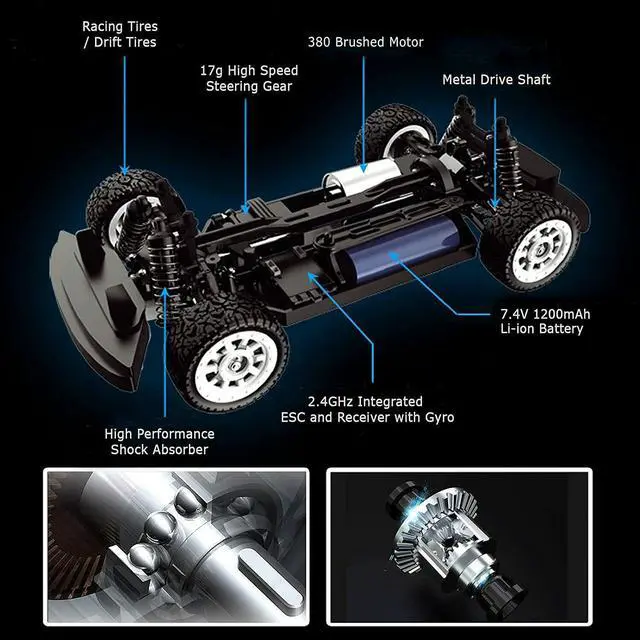 Racing Tires / Drift Tires

17g High Speed Steering Gear

380 Brushed Motor

Metal Drive Shaft

7.4V 1200mAh Li-ion Battery

2.4GHz Integrated ESC and Receiver with Gyro

High Performance Shock Absorber