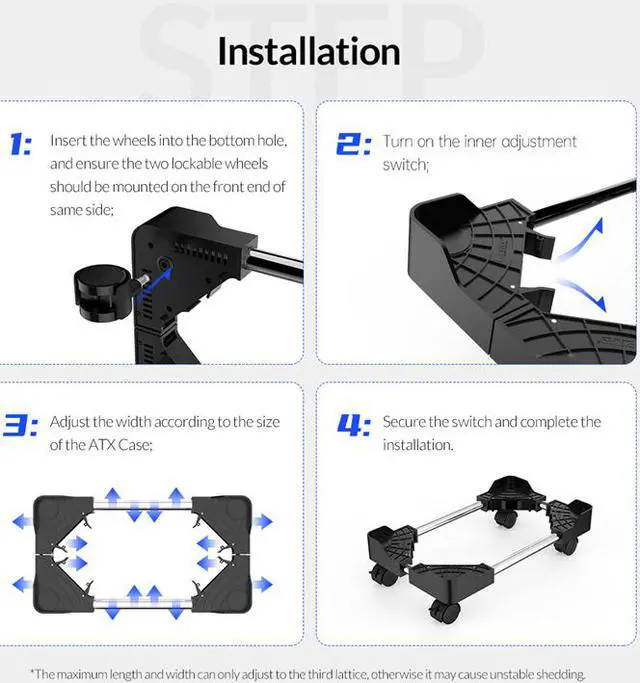 STEP

Installation

1: Insert the wheels into the bottom hole, and ensure the two lockable wheels should be mounted on the front end of same side;

2: Turn on the inner adjustment switch;

3: Adjust the width according to the size of the ATX Case;

4: Secure the switch and complete the installation.

*The maximum length and width can only adjust to the third lattice, otherwise it may cause unstable shedding.