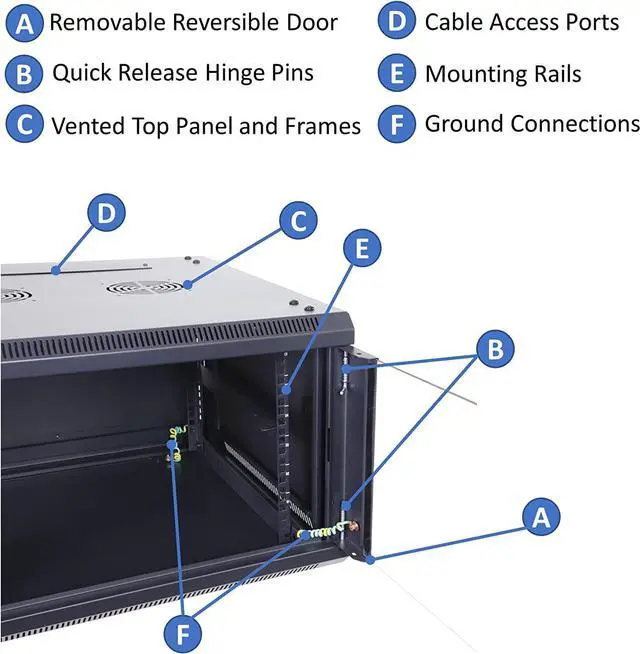 A Removable Reversible Door
B Quick Release Hinge Pins
C Vented Top Panel and Frames

D Cable Access Ports
E Mounting Rails
F Ground Connections

D
C
E
B
A
F