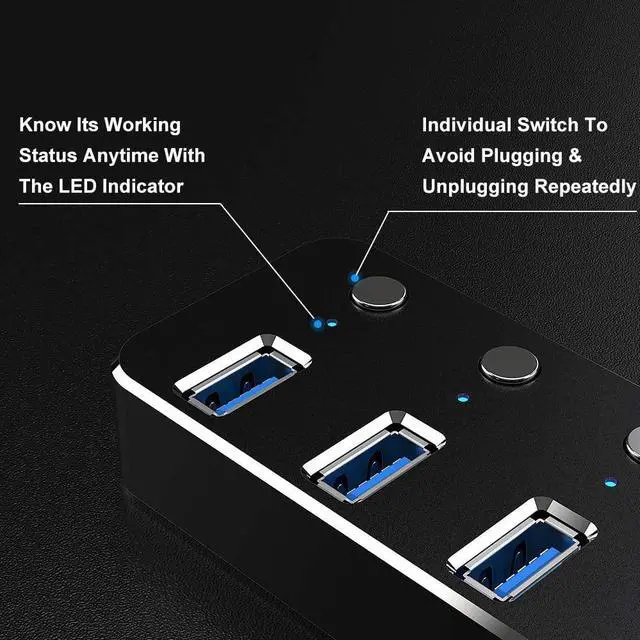 Know Its Working Status Anytime With The LED Indicator

Individual Switch To Avoid Plugging & Unplugging Repeatedly