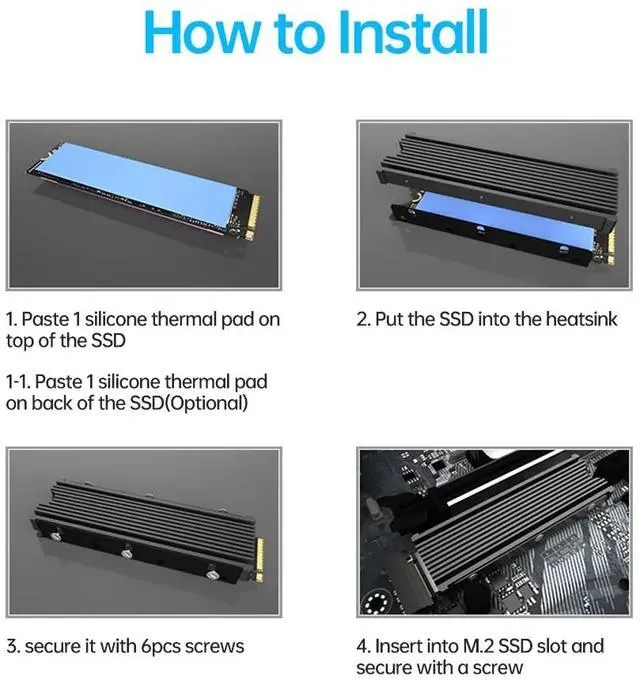 How to Install

1. Paste 1 silicone thermal pad on top of the SSD

1-1. Paste 1 silicone thermal pad on back of the SSD(Optional)

2. Put the SSD into the heatsink

3. secure it with 6pcs screws

4. Insert into M.2 SSD slot and secure with a screw