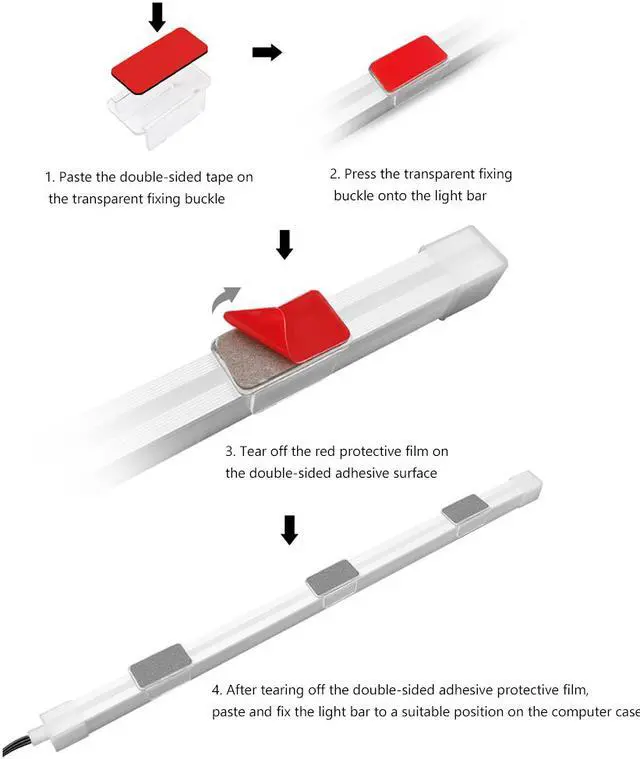 1. Paste the double-sided tape on the transparent fixing buckle

2. Press the transparent fixing buckle onto the light bar

3. Tear off the red protective film on the double-sided adhesive surface

4. After tearing off the double-sided adhesive protective film, paste and fix the light bar to a suitable position on the computer case