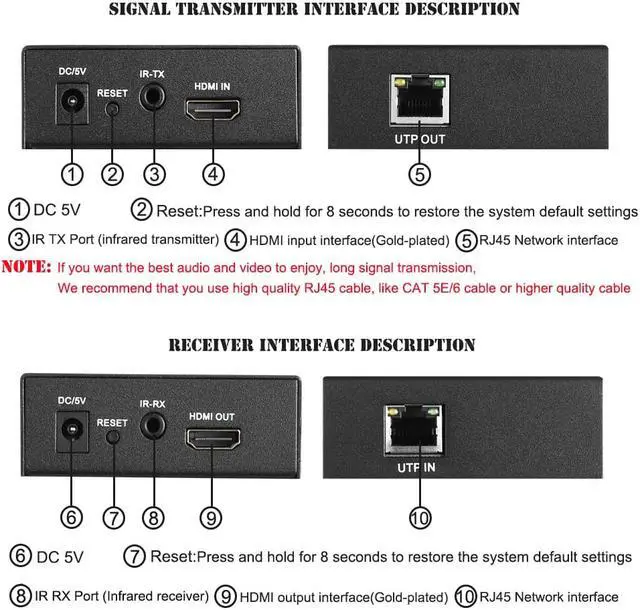 SIGNAL TRANSMITTER INTERFACE DESCRIPTION

DC/5V
RESET
IR-TX
HDMI IN
UTP OUT

① ② ③ ④ ⑤

① DC 5V ② Reset:Press and hold for 8 seconds to restore the system default settings

③ IR TX Port (infrared transmitter) ④ HDMI input interface(Gold-plated) ⑤ RJ45 Network interface

NOTE: If you want the best audio and video to enjoy, long signal transmission, We recommend that you use high quality RJ45 cable, like CAT 5E/6 cable or higher quality cable

RECEIVER INTERFACE DESCRIPTION

DC/5V
RESET
IR-RX
HDMI OUT
UTP IN

⑥ ⑦ ⑧ ⑨ ⑩

⑥ DC 5V ⑦ Reset:Press and hold for 8 seconds to restore the system default settings

⑧ IR RX Port (Infrared receiver) ⑨ HDMI output interface(Gold-plated) ⑩ RJ45 Network interface