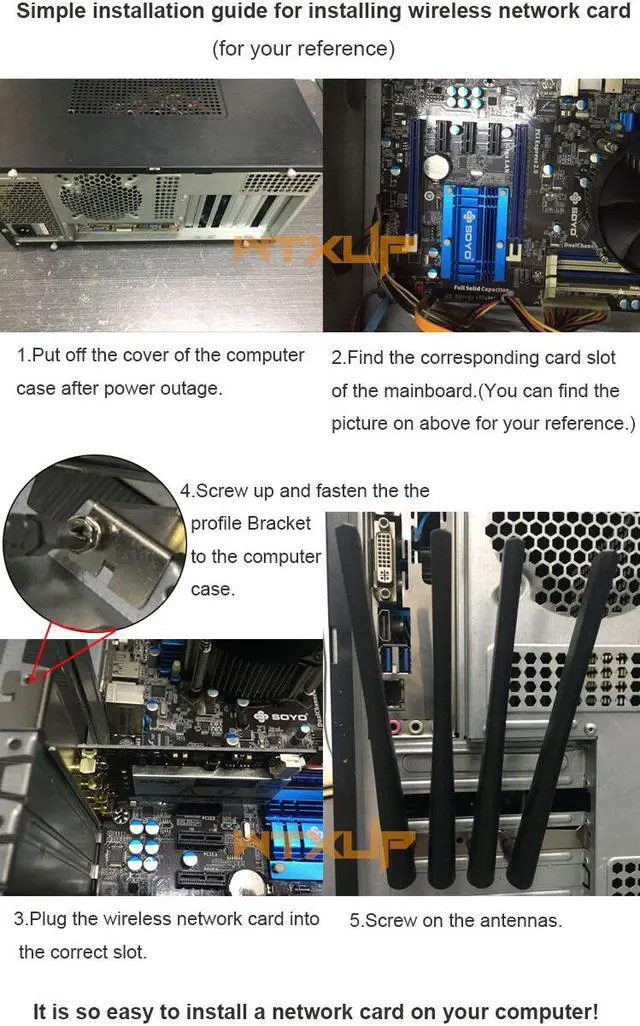 Simple installation guide for installing wireless network card

(for your reference)

NTXUP

SOYO

Full Solid Capacitor

1.Put off the cover of the computer case after power outage.

2.Find the corresponding card slot of the mainboard.(You can find the picture on above for your reference.)

4.Screw up and fasten the the profile Bracket to the computer case.

SOYO

NTXUP

3.Plug the wireless network card into the correct slot.

5.Screw on the antennas.

It is so easy to install a network card on your computer!