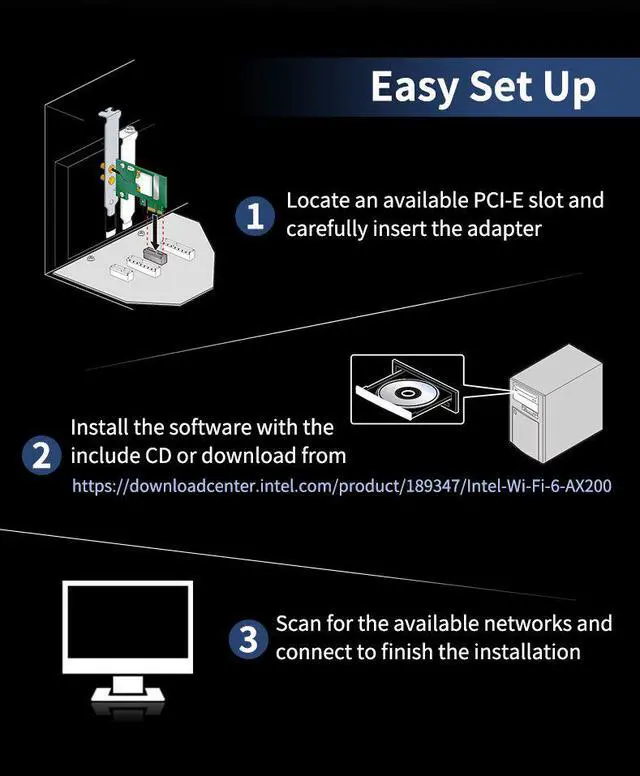 Easy Set Up

1 Locate an available PCI-E slot and carefully insert the adapter

2 Install the software with the include CD or download from
https://downloadcenter.intel.com/product/189347/Intel-Wi-Fi-6-AX200

3 Scan for the available networks and connect to finish the installation