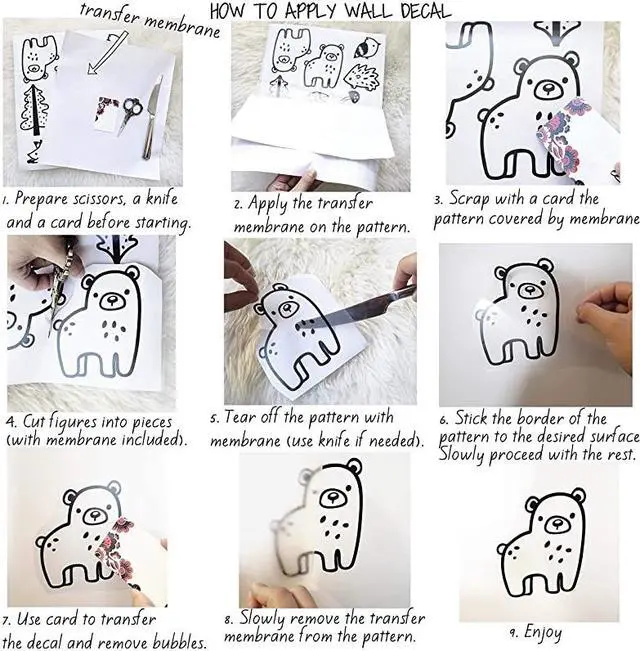 HOW TO APPLY WALL DECAL

transfer membrane

1. Prepare scissors, a knife and a card before starting.

2. Apply the transfer membrane on the pattern.

3. Scrap with a card the pattern covered by membrane

4. Cut figures into pieces (with membrane included).

5. Tear off the pattern with membrane (use knife if needed).

6. Stick the border of the pattern to the desired surface Slowly proceed with the rest.

7. Use card to transfer the decal and remove bubbles.

8. Slowly remove the transfer membrane from the pattern.

9. Enjoy