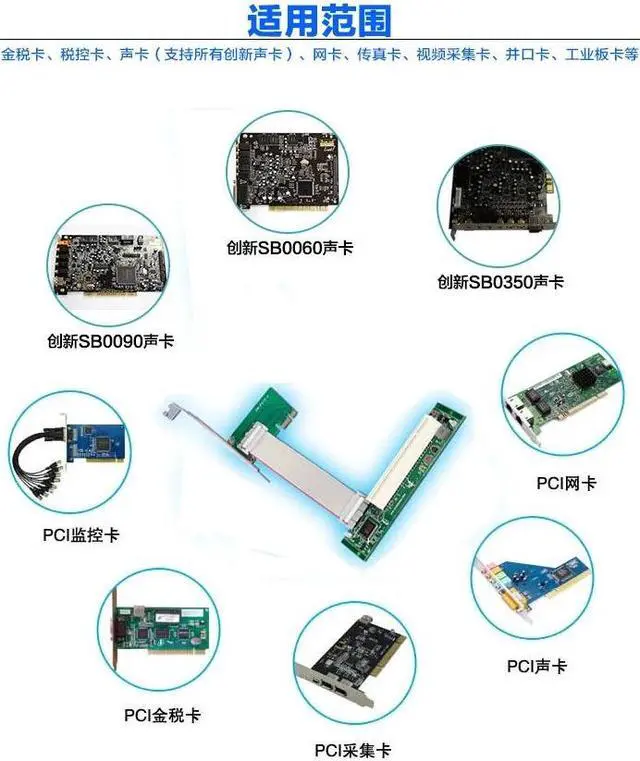 适用范围

金税卡、税控卡、声卡（支持所有创新声卡）、网卡、传真卡、视频采集卡、并口卡、工业板卡等

创新SB0060声卡

创新SB0350声卡

创新SB0090声卡

PCI网卡

PCI监控卡

PCI声卡

PCI金税卡

PCI采集卡