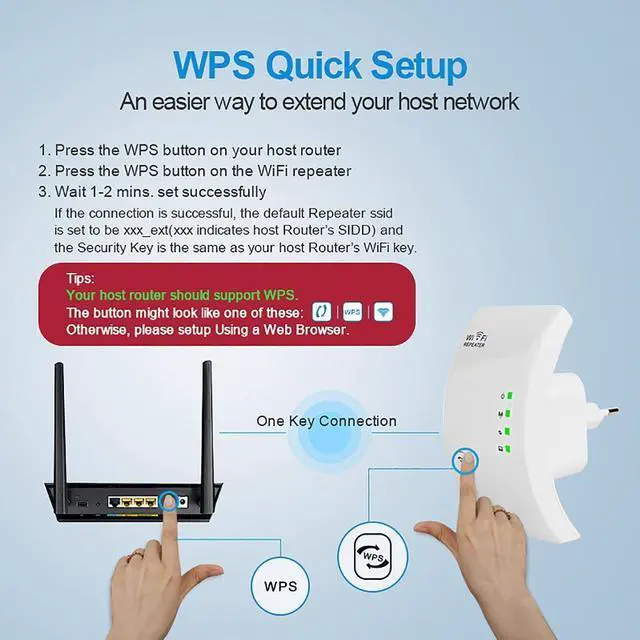 WPS Quick Setup
An easier way to extend your host network

1. Press the WPS button on your host router
2. Press the WPS button on the WiFi repeater
3. Wait 1-2 mins. set successfully
If the connection is successful, the default Repeater ssid is set to be xxx_ext(xxx indicates host Router's SIDD) and the Security Key is the same as your host Router's WiFi key.

Tips:
Your host router should support WPS.
The button might look like one of these: WPS
Otherwise, please setup Using a Web Browser.

WiFi
REPEATER

One Key Connection

WPS

WPS