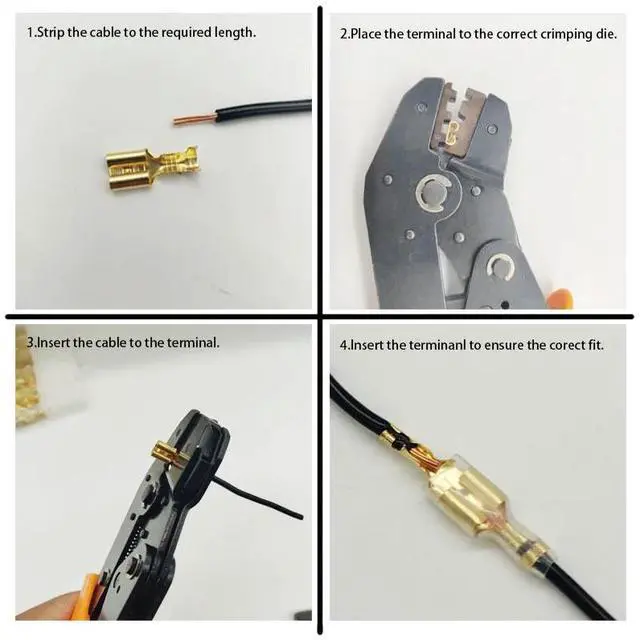 1.Strip the cable to the required length.

2.Place the terminal to the correct crimping die.

3.Insert the cable to the terminal.

4.Insert the terminanl to ensure the corect fit.