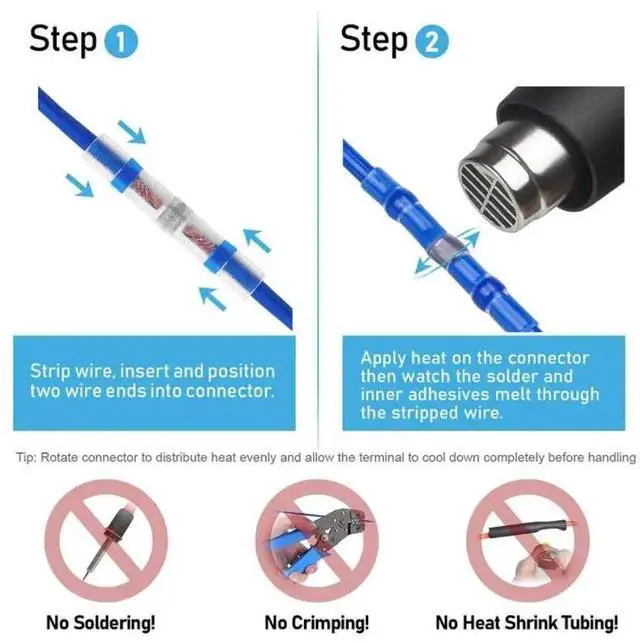 Step 1

Strip wire, insert and position two wire ends into connector.

Step 2

Apply heat on the connector then watch the solder and inner adhesives melt through the stripped wire.

Tip: Rotate connector to distribute heat evenly and allow the terminal to cool down completely before handling

No Soldering!

No Crimping!

No Heat Shrink Tubing!