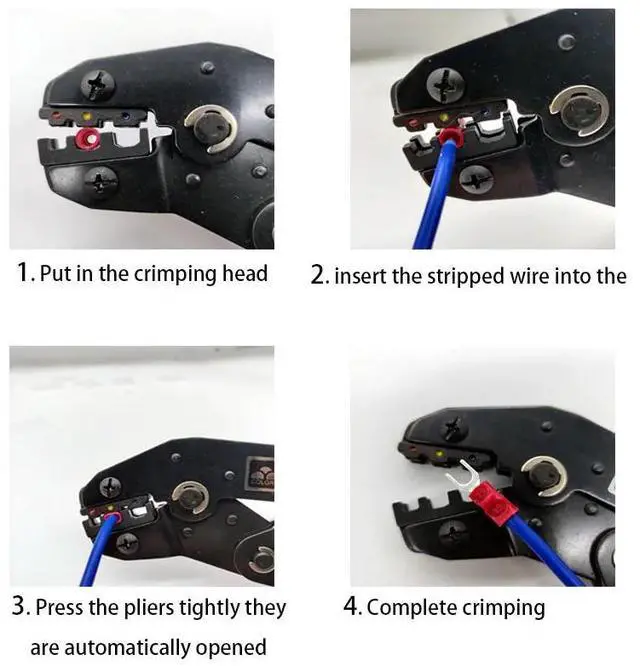 1. Put in the crimping head

2. insert the stripped wire into the

3. Press the pliers tightly they are automatically opened

4. Complete crimping