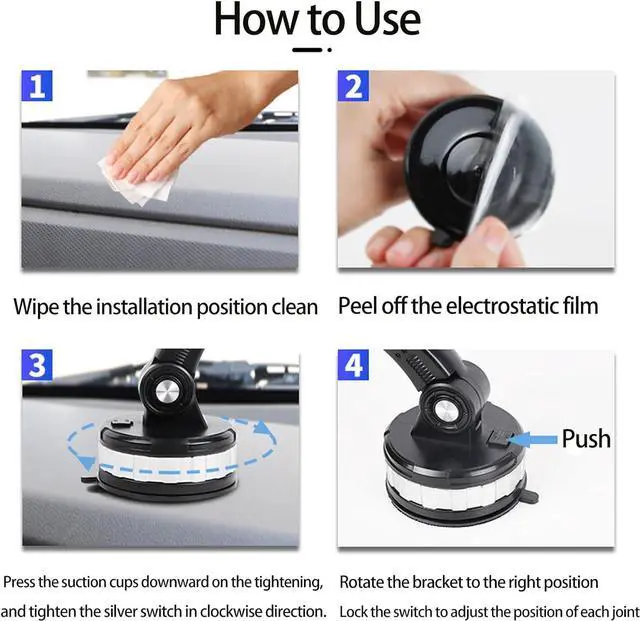 How to Use

1

Wipe the installation position clean

2

Peel off the electrostatic film

3

Press the suction cups downward on the tightening, and tighten the silver switch in clockwise direction.

4

Push

Rotate the bracket to the right position Lock the switch to adjust the position of each joint