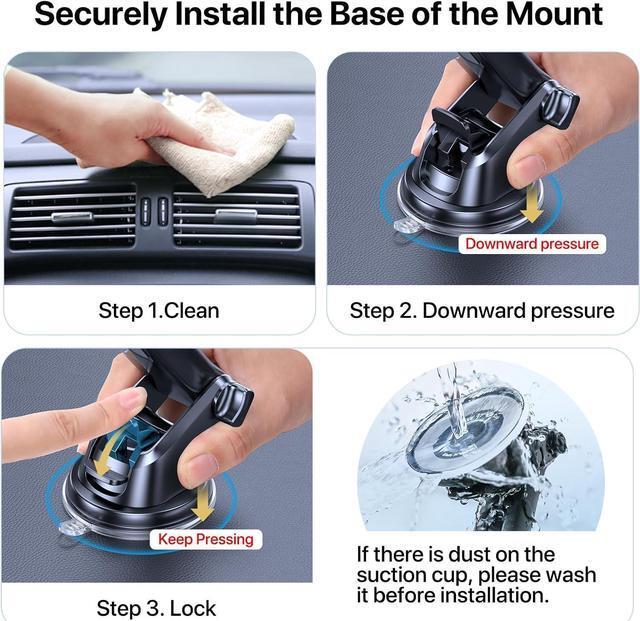 Securely Install the Base of the Mount

Step 1.Clean

Downward pressure

Step 2. Downward pressure

Keep Pressing

Step 3. Lock

If there is dust on the suction cup, please wash it before installation.