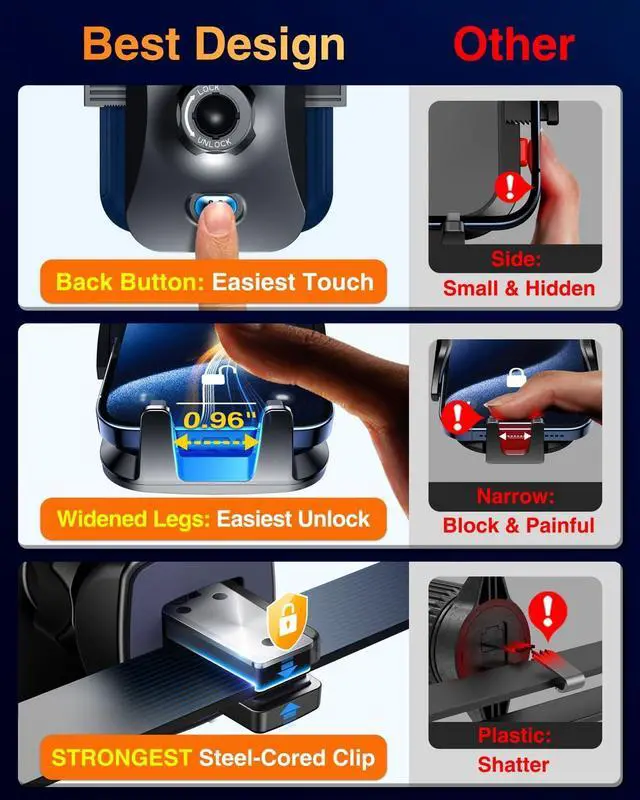 Best Design

Other

LOCK
UNLOCK

Back Button: Easiest Touch

Side:
Small & Hidden

0.96"

Widened Legs: Easiest Unlock

Narrow:
Block & Painful

STRONGEST Steel-Cored Clip

Plastic:
Shatter