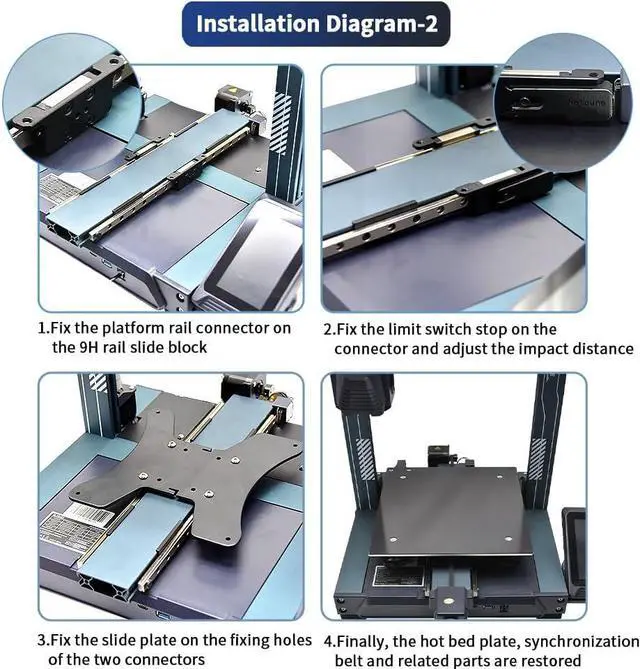 Installation Diagram-2

1.Fix the platform rail connector on the 9H rail slide block

2.Fix the limit switch stop on the connector and adjust the impact distance

3.Fix the slide plate on the fixing holes of the two connectors

4.Finally, the hot bed plate, synchronization belt and related parts are restored