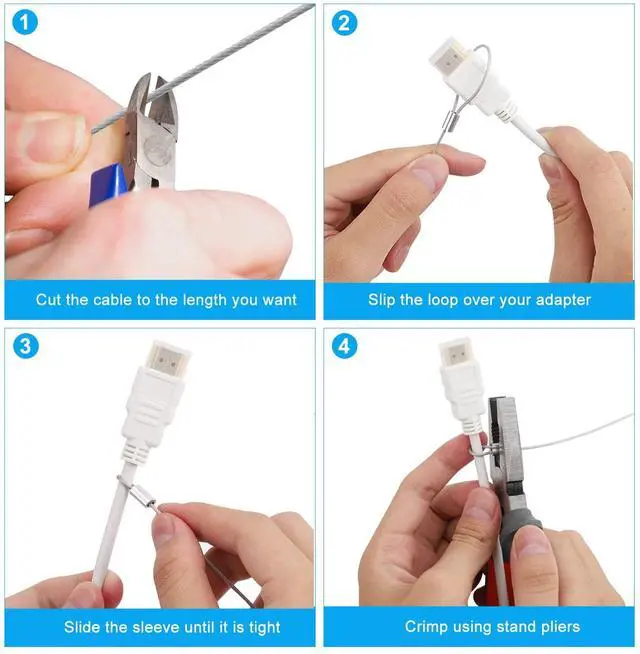 1

Cut the cable to the length you want

2

Slip the loop over your adapter

3

Slide the sleeve until it is tight

4

Crimp using stand pliers