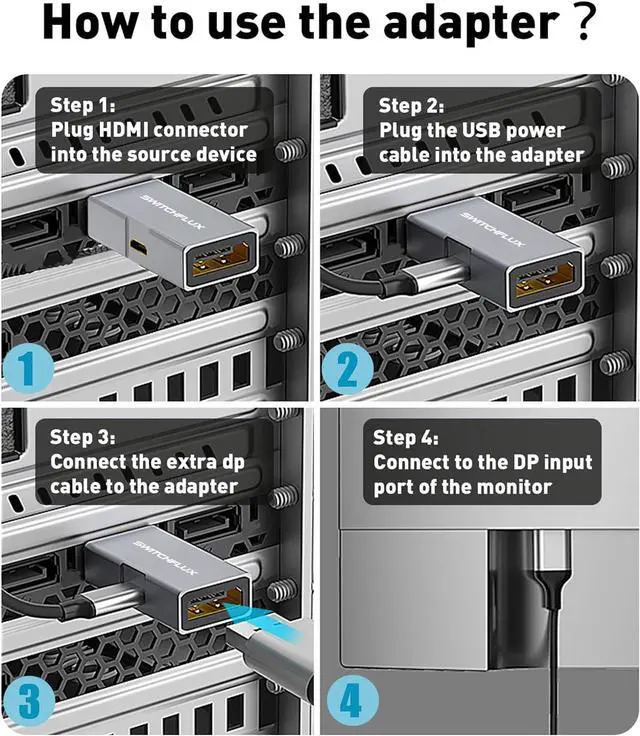 How to use the adapter ?

Step 1:
Plug HDMI connector into the source device

SWITCHFLUX

1

Step 2:
Plug the USB power cable into the adapter

SWITCHFLUX

2

Step 3:
Connect the extra dp cable to the adapter

SWITCHFLUX

3

Step 4:
Connect to the DP input port of the monitor

4