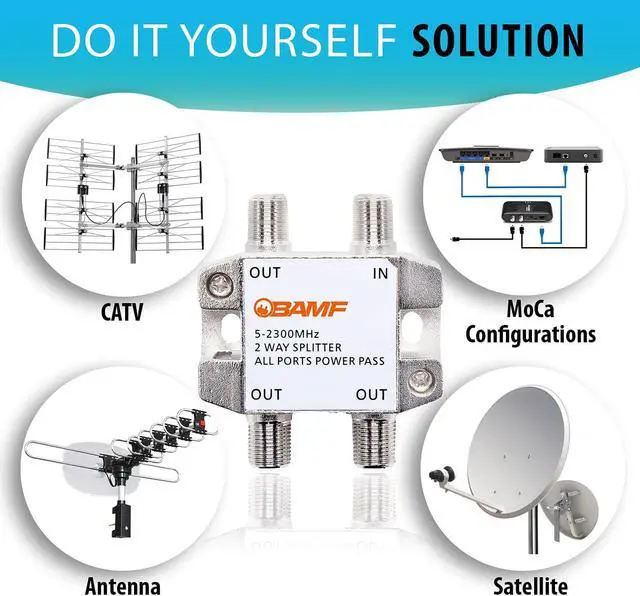 DO IT YOURSELF SOLUTION

CATV

MoCa Configurations

OUT IN

BAMF

5-2300MHz
2 WAY SPLITTER
ALL PORTS POWER PASS

OUT OUT

Antenna

Satellite