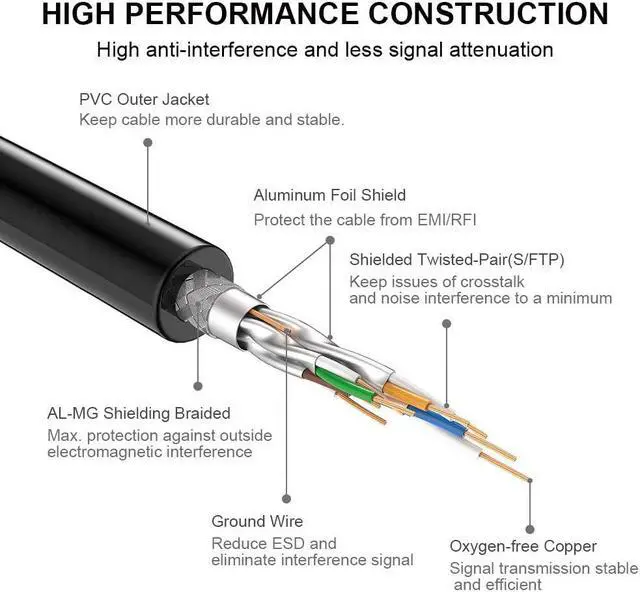 HIGH PERFORMANCE CONSTRUCTION

High anti-interference and less signal attenuation

PVC Outer Jacket
Keep cable more durable and stable.

Aluminum Foil Shield
Protect the cable from EMI/RFI

Shielded Twisted-Pair(S/FTP)
Keep issues of crosstalk and noise interference to a minimum

AL-MG Shielding Braided
Max. protection against outside electromagnetic interference

Ground Wire
Reduce ESD and eliminate interference signal

Oxygen-free Copper
Signal transmission stable and efficient