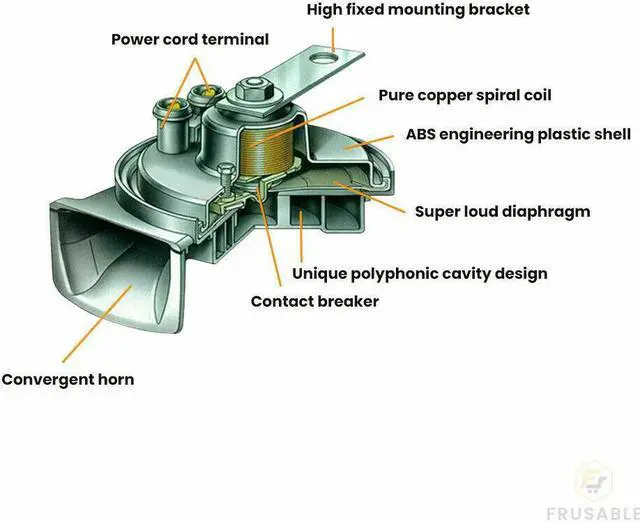 High fixed mounting bracket

Power cord terminal

Pure copper spiral coil

ABS engineering plastic shell

Super loud diaphragm

Unique polyphonic cavity design

Contact breaker

Convergent horn

FRUSABLE