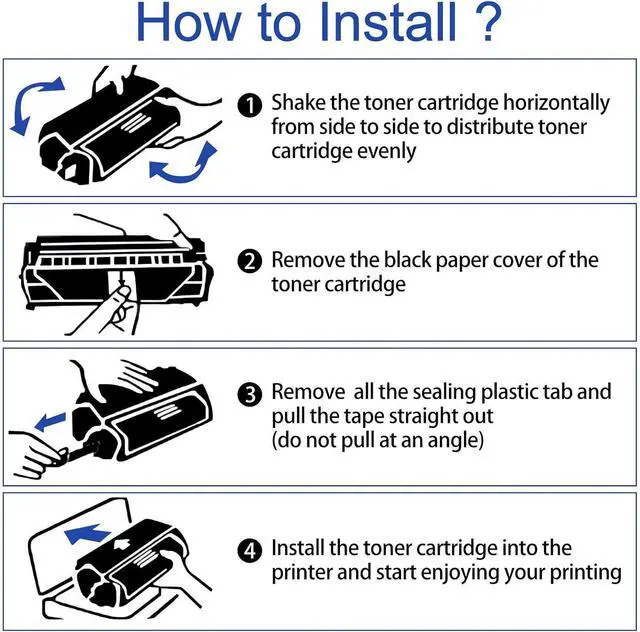 How to Install ?

1 Shake the toner cartridge horizontally from side to side to distribute toner cartridge evenly

2 Remove the black paper cover of the toner cartridge

3 Remove all the sealing plastic tab and pull the tape straight out (do not pull at an angle)

4 Install the toner cartridge into the printer and start enjoying your printing