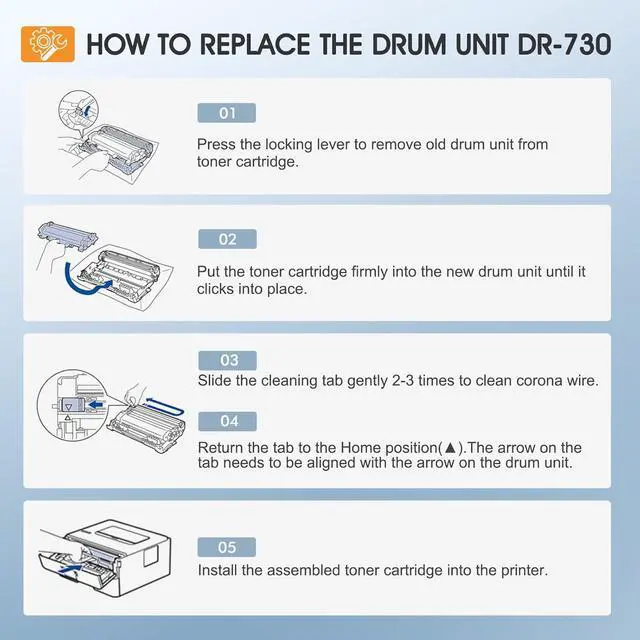 HOW TO REPLACE THE DRUM UNIT DR-730

01

Press the locking lever to remove old drum unit from toner cartridge.

02

Put the toner cartridge firmly into the new drum unit until it clicks into place.

03

Slide the cleaning tab gently 2-3 times to clean corona wire.

04

Return the tab to the Home position(▲).The arrow on the tab needs to be aligned with the arrow on the drum unit.

05

Install the assembled toner cartridge into the printer.