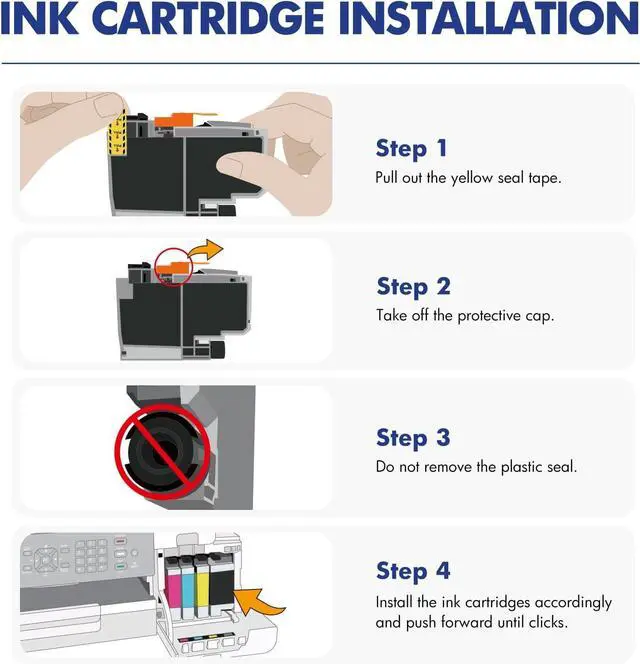 INK CARTRIDGE INSTALLATION

Step 1
Pull out the yellow seal tape.

Step 2
Take off the protective cap.

Step 3
Do not remove the plastic seal.

Step 4
Install the ink cartridges accordingly and push forward until clicks.