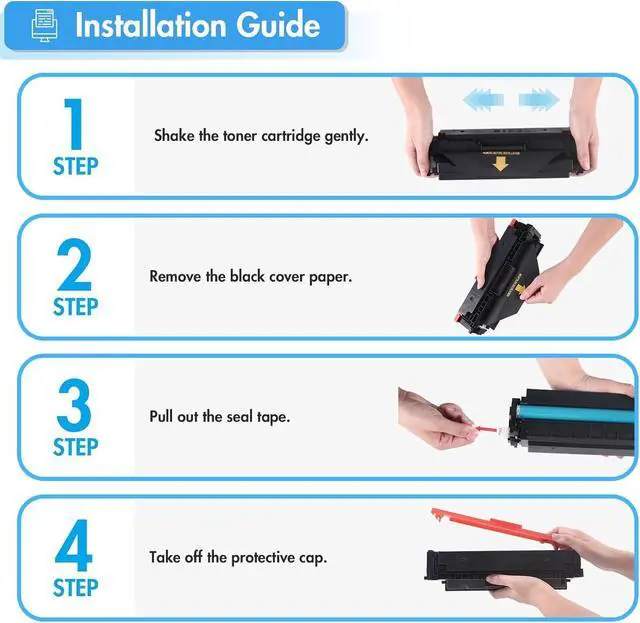 Installation Guide

1
STEP
Shake the toner cartridge gently.

2
STEP
Remove the black cover paper.

3
STEP
Pull out the seal tape.

4
STEP
Take off the protective cap.