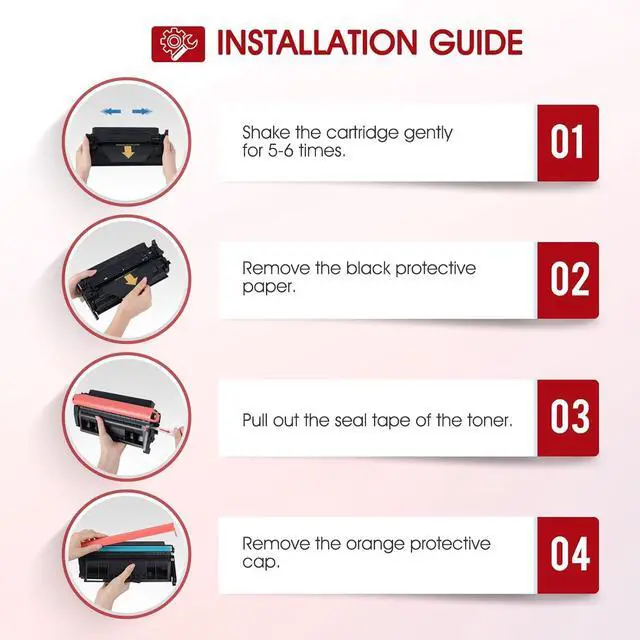 INSTALLATION GUIDE

Shake the cartridge gently for 5-6 times.

01

Remove the black protective paper.

02

Pull out the seal tape of the toner.

03

Remove the orange protective cap.

04