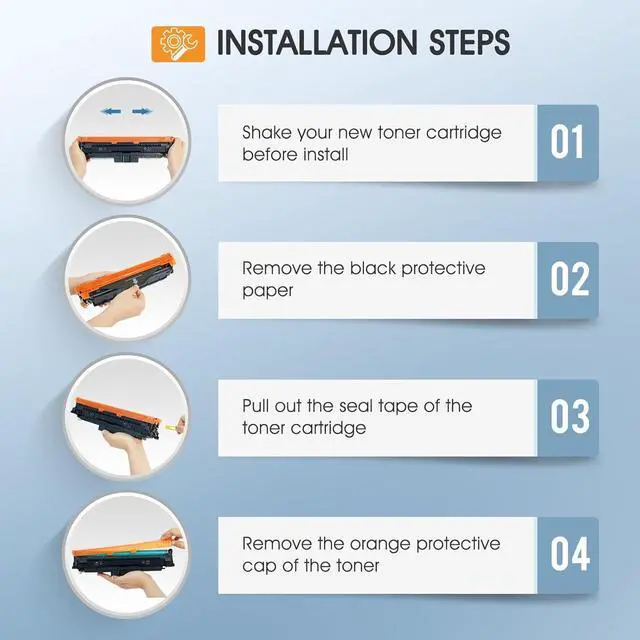 INSTALLATION STEPS

Shake your new toner cartridge before install

01

Remove the black protective paper

02

Pull out the seal tape of the toner cartridge

03

Remove the orange protective cap of the toner

04