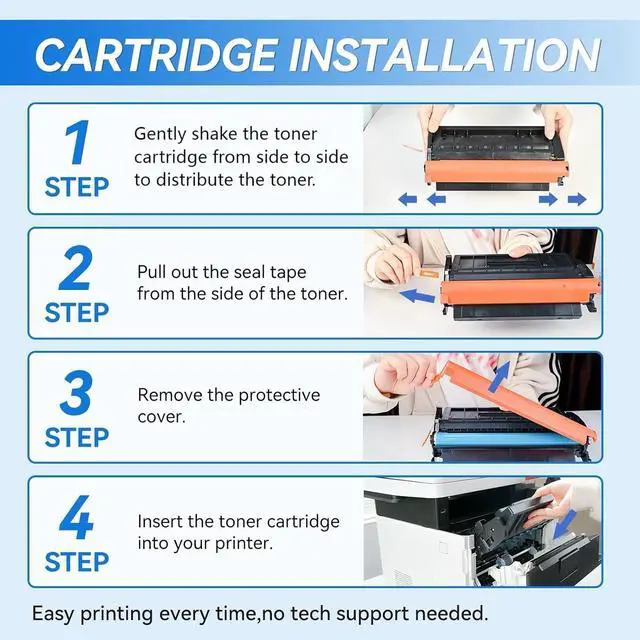 CARTRIDGE INSTALLATION

1
STEP
Gently shake the toner cartridge from side to side to distribute the toner.

2
STEP
Pull out the seal tape from the side of the toner.

3
STEP
Remove the protective cover.

4
STEP
Insert the toner cartridge into your printer.

Easy printing every time,no tech support needed.