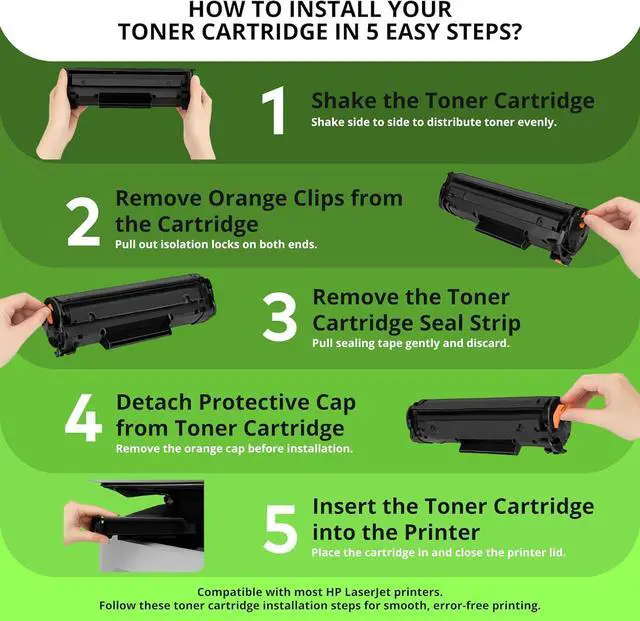 HOW TO INSTALL YOUR TONER CARTRIDGE IN 5 EASY STEPS?

1 Shake the Toner Cartridge
Shake side to side to distribute toner evenly.

2 Remove Orange Clips from the Cartridge
Pull out isolation locks on both ends.

3 Remove the Toner Cartridge Seal Strip
Pull sealing tape gently and discard.

4 Detach Protective Cap from Toner Cartridge
Remove the orange cap before installation.

5 Insert the Toner Cartridge into the Printer
Place the cartridge in and close the printer lid.

Compatible with most HP LaserJet printers.
Follow these toner cartridge installation steps for smooth, error-free printing.