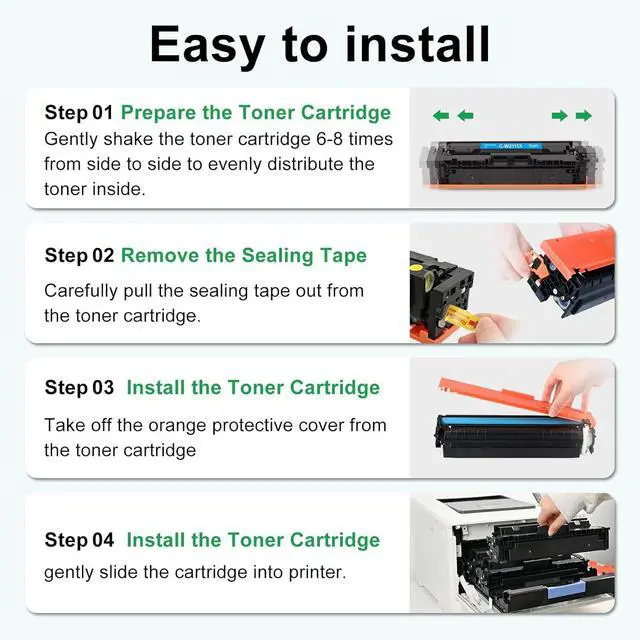 Easy to install

Step 01 Prepare the Toner Cartridge
Gently shake the toner cartridge 6-8 times from side to side to evenly distribute the toner inside.

C-W2111X Cyan

Step 02 Remove the Sealing Tape
Carefully pull the sealing tape out from the toner cartridge.

Step 03 Install the Toner Cartridge
Take off the orange protective cover from the toner cartridge

Step 04 Install the Toner Cartridge
gently slide the cartridge into printer.