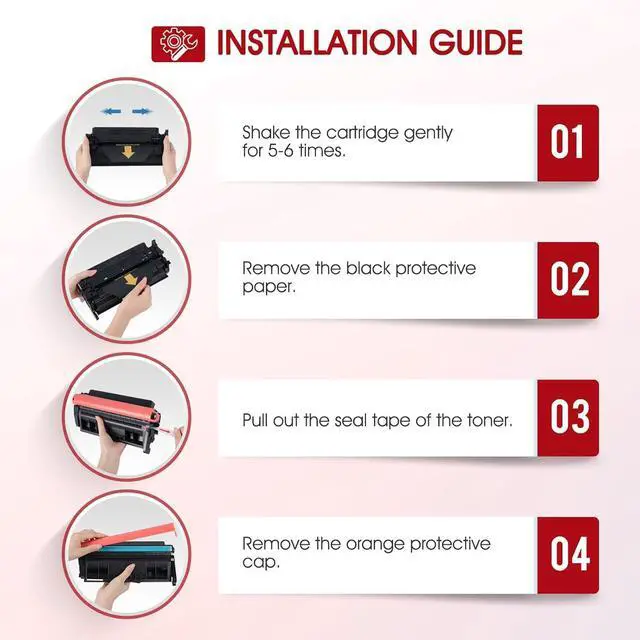 INSTALLATION GUIDE

Shake the cartridge gently for 5-6 times.

01

Remove the black protective paper.

02

Pull out the seal tape of the toner.

03

Remove the orange protective cap.

04