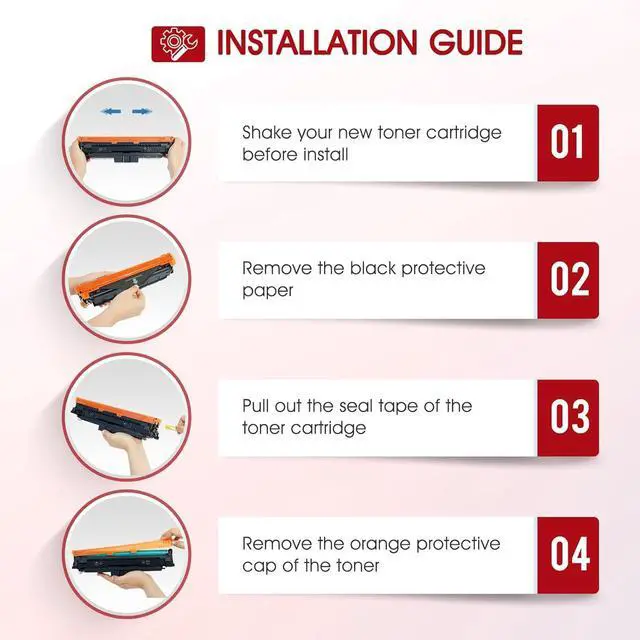 INSTALLATION GUIDE

Shake your new toner cartridge before install

01

Remove the black protective paper

02

Pull out the seal tape of the toner cartridge

03

Remove the orange protective cap of the toner

04