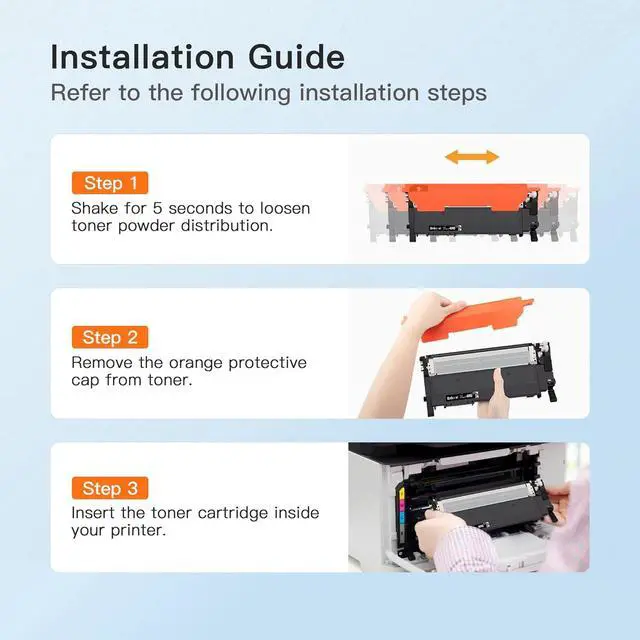 Installation Guide

Refer to the following installation steps

Step 1

Shake for 5 seconds to loosen toner powder distribution.

Step 2

Remove the orange protective cap from toner.

Step 3

Insert the toner cartridge inside your printer.