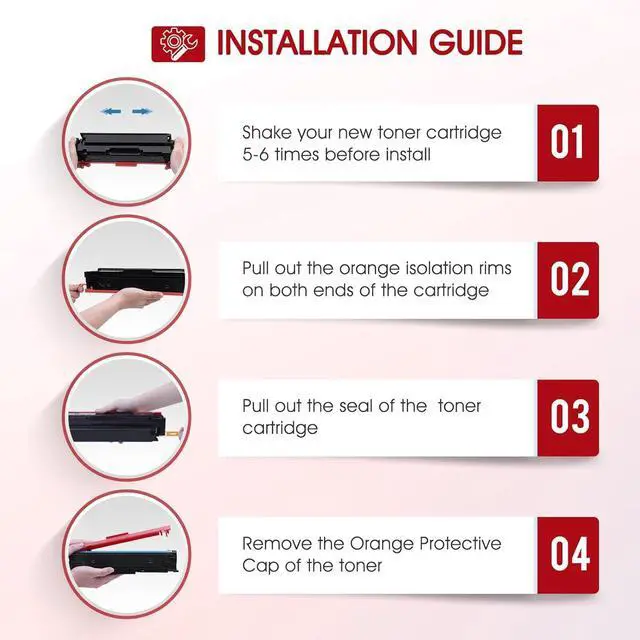 INSTALLATION GUIDE

Shake your new toner cartridge 5-6 times before install

01

Pull out the orange isolation rims on both ends of the cartridge

02

Pull out the seal of the toner cartridge

03

Remove the Orange Protective Cap of the toner

04