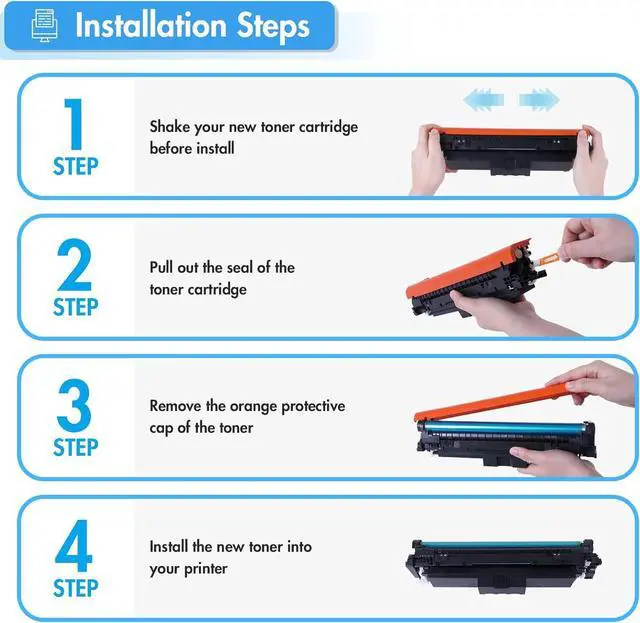 Installation Steps

1
STEP
Shake your new toner cartridge before install

2
STEP
Pull out the seal of the toner cartridge

3
STEP
Remove the orange protective cap of the toner

4
STEP
Install the new toner into your printer